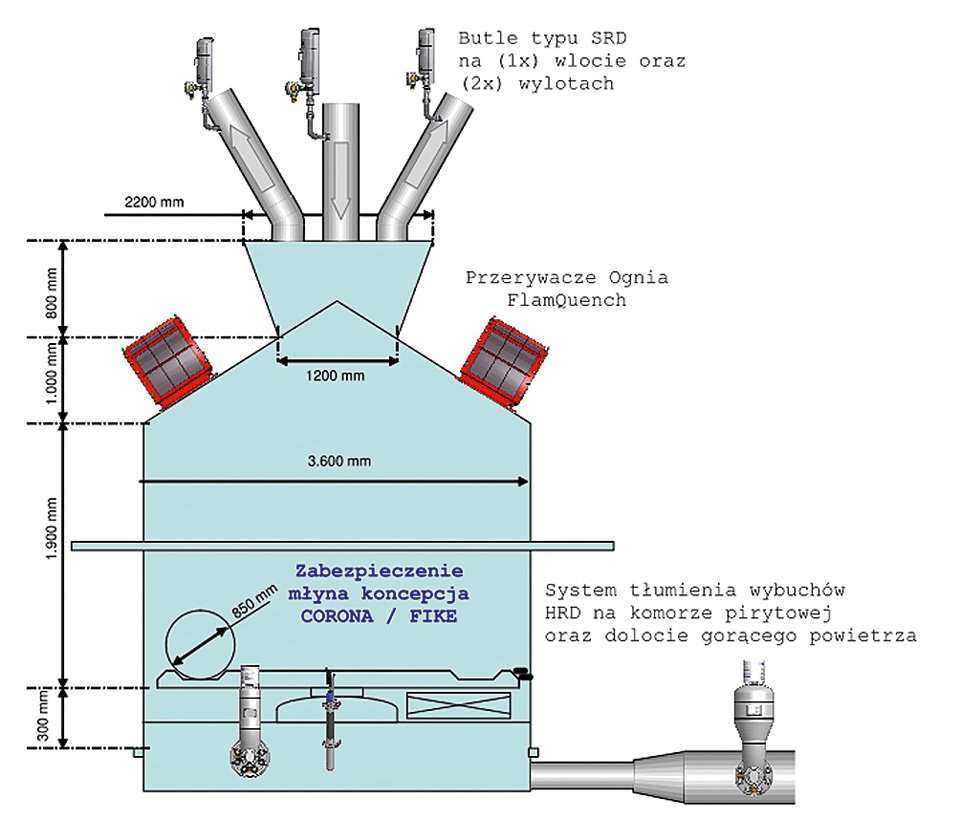 Butle typu SRD
na (1x) wlocie oraz
(2x) wylotach

2200 mm

800 mm

Przerywacze Ognia
FlamQuench

1.000 mm

1200 mm

3.600 mm

1.900 mm

Zabezpieczenie
młyna koncepcja
CORONA / FIKE

850 mm

System tłumienia wybuchów
HRD na komorze pirytowej
oraz dolocie gorącego powietrza

300 mm