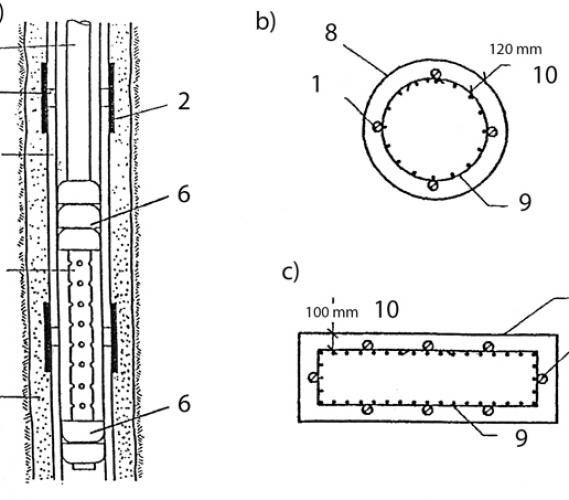 )
2
6
6
b)
8
120 mm
10
1
9
c)
100 mm
10
9